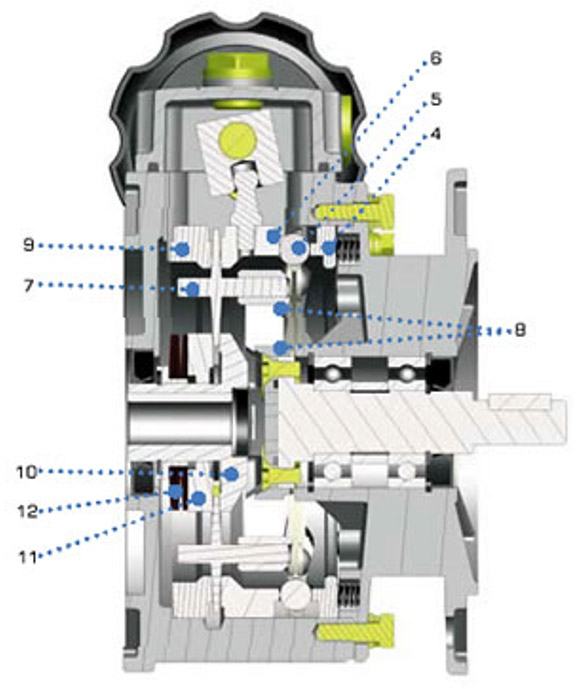 6
5
4
9
7
8
10
12
11